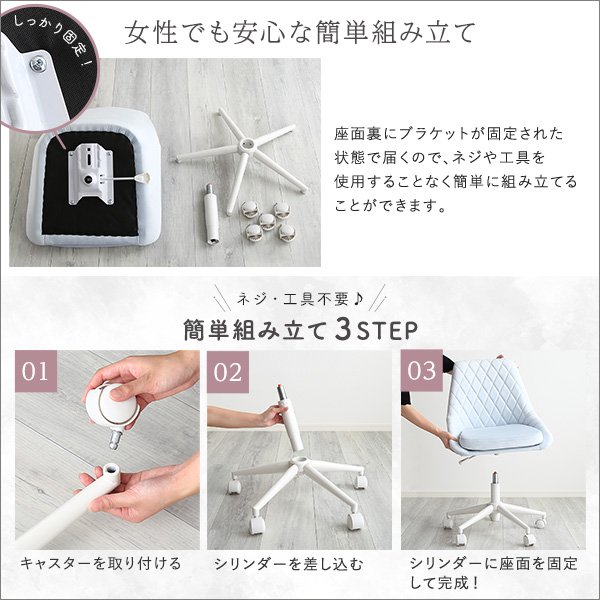 しっかり固定！

女性でも安心な簡単組み立て

座面裏にブラケットが固定された状態で届くので、ネジや工具を使用することなく簡単に組み立てることができます。

ネジ・工具不要♪

簡単組み立て 3STEP

01

キャスターを取り付ける

02

シリンダーを差し込む

03

シリンダーに座面を固定して完成！