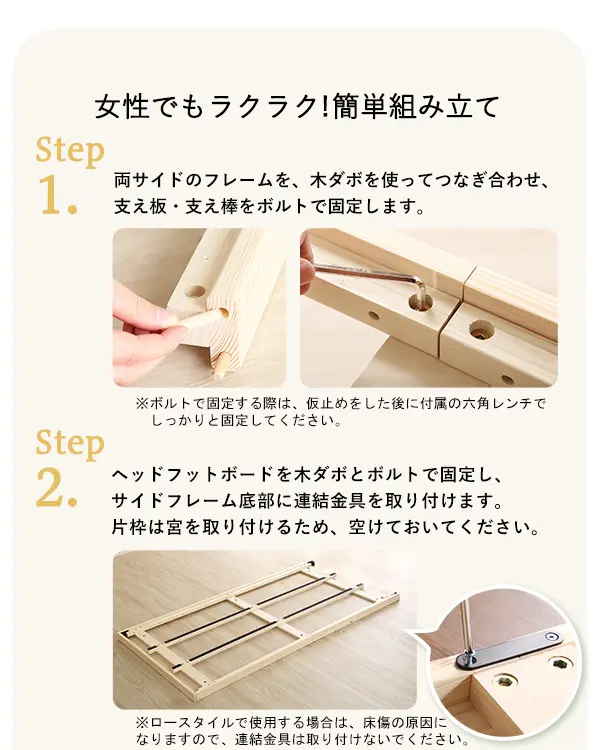 女性でもラクラク!簡単組み立て

Step
1.
両サイドのフレームを、木ダボを使ってつなぎ合わせ、支え板・支え棒をボルトで固定します。

※ボルトで固定する際は、仮止めをした後に付属の六角レンチでしっかりと固定してください。

Step
2.
ヘッドフットボードを木ダボとボルトで固定し、サイドフレーム底部に連結金具を取り付けます。片枠は宮を取り付けるため、空けておいてください。

※ロースタイルで使用する場合は、床傷の原因になりますので、連結金具は取り付けないでください。